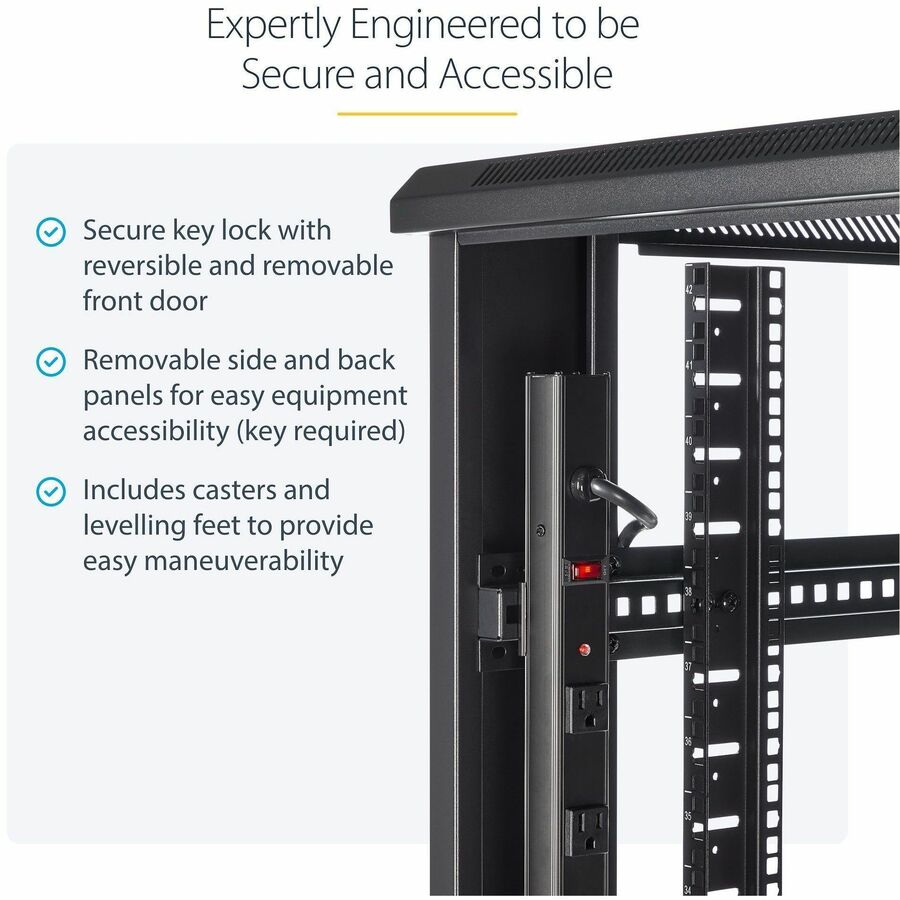 Expertly Engineered to be Secure and Accessible

Secure key lock with reversible and removable front door

Removable side and back panels for easy equipment accessibility (key required)

Includes casters and levelling feet to provide easy maneuverability

42

41

40

39

38

37

36

35

34