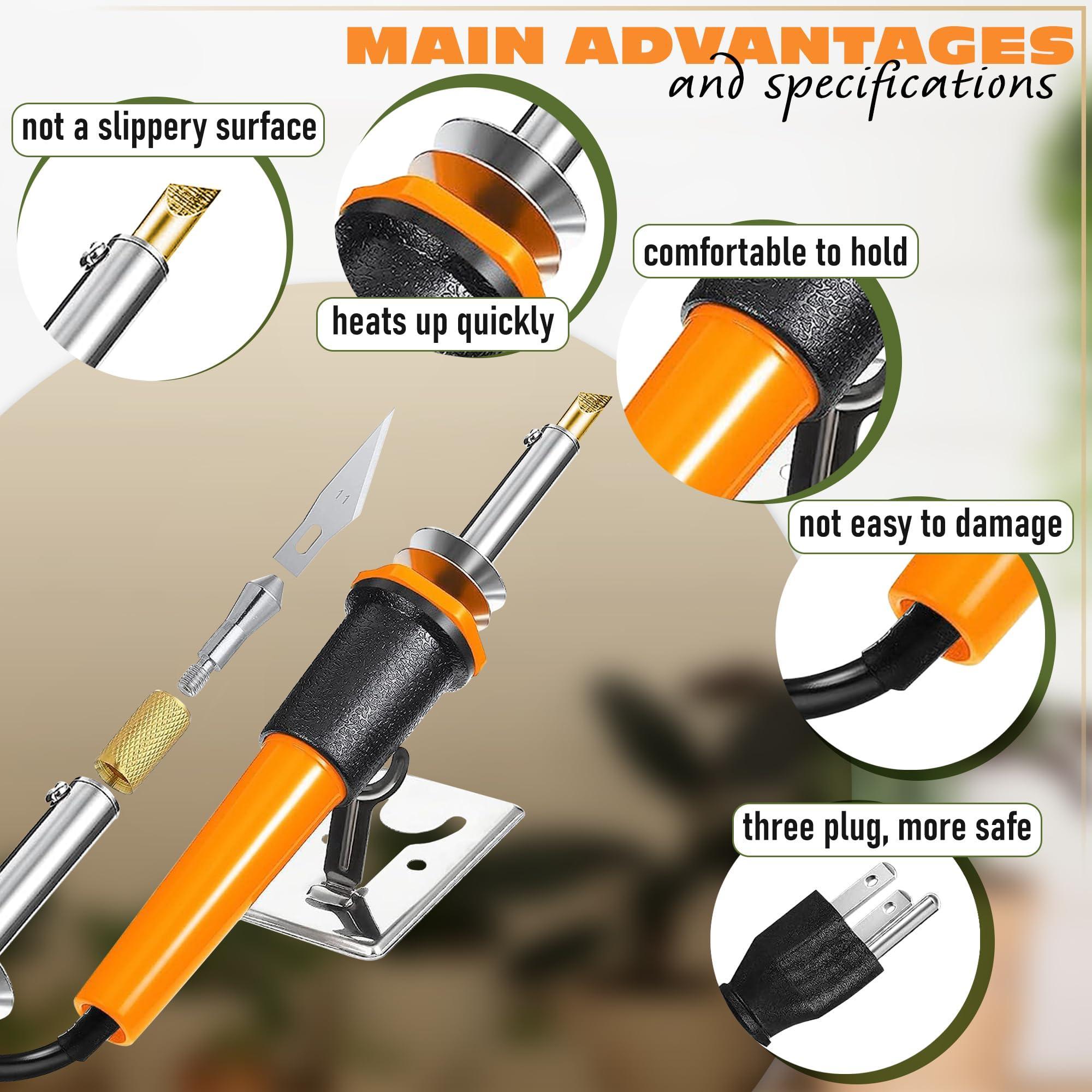 MAIN ADVANTAGES
and specifications

not a slippery surface

heats up quickly

comfortable to hold

11

not easy to damage

three plug, more safe