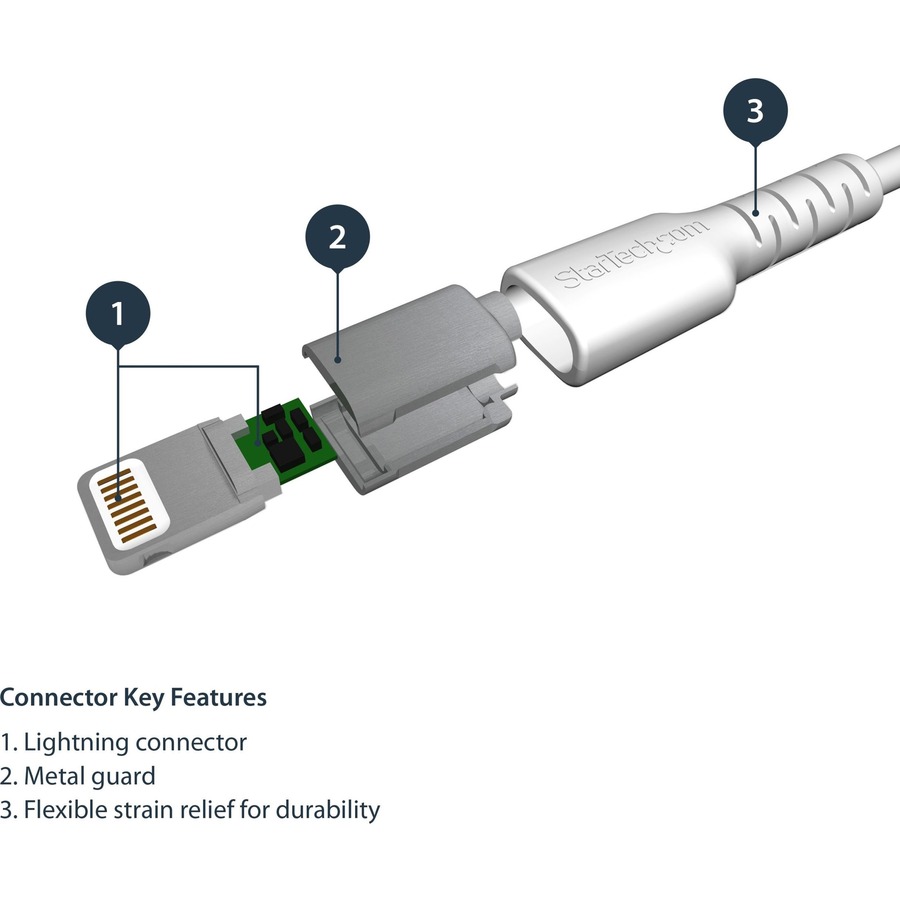 3

2

StarTech.com

1

Connector Key Features

1. Lightning connector
2. Metal guard
3. Flexible strain relief for durability