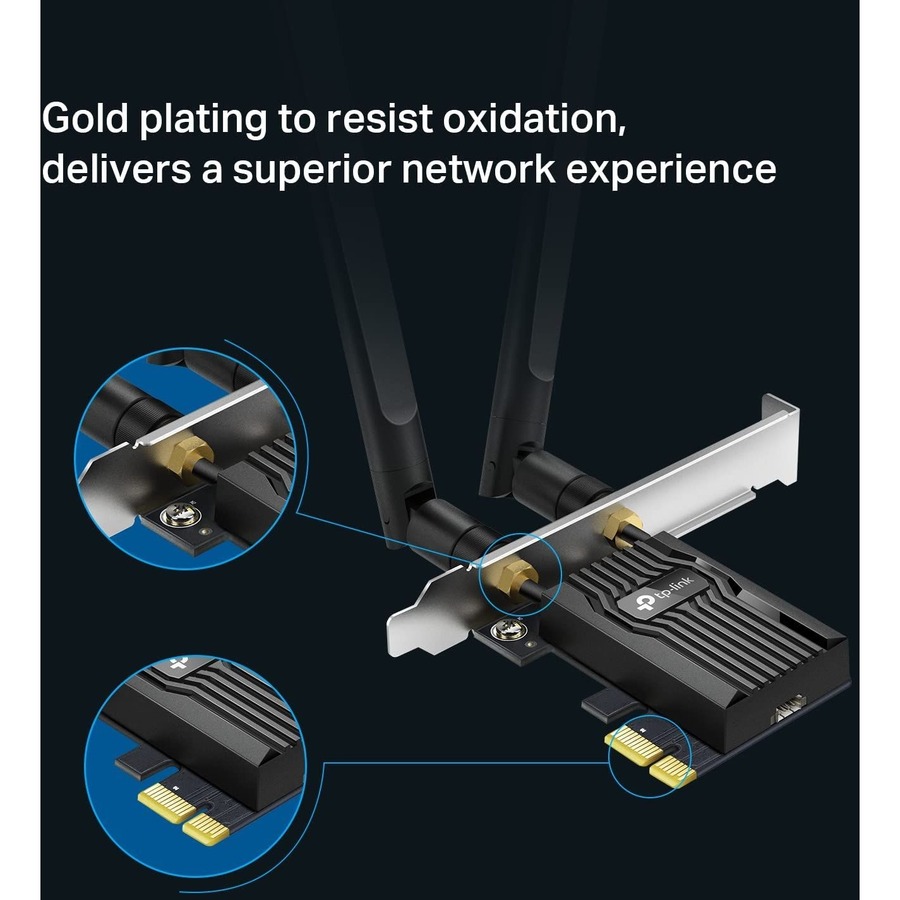 Gold plating to resist oxidation, delivers a superior network experience

tp-link