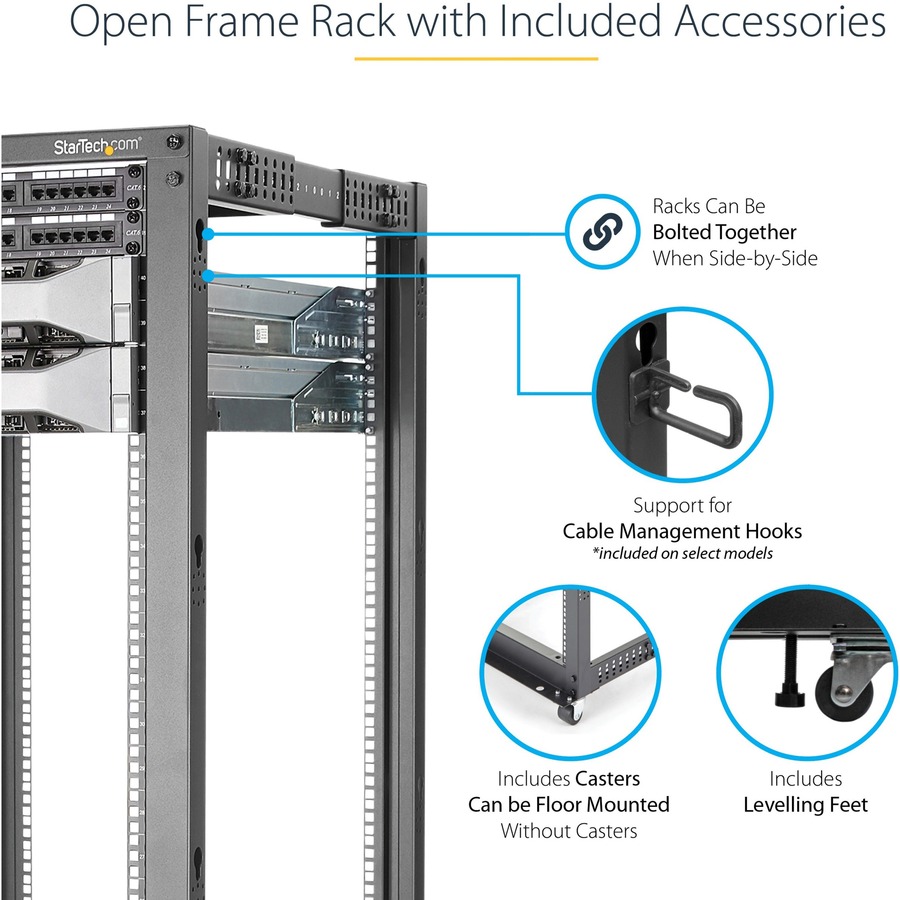 Open Frame Rack with Included Accessories

StarTech.com

Racks Can Be
Bolted Together
When Side-by-Side

Support for
Cable Management Hooks
*included on select models

Includes Casters
Can be Floor Mounted
Without Casters

Includes
Levelling Feet