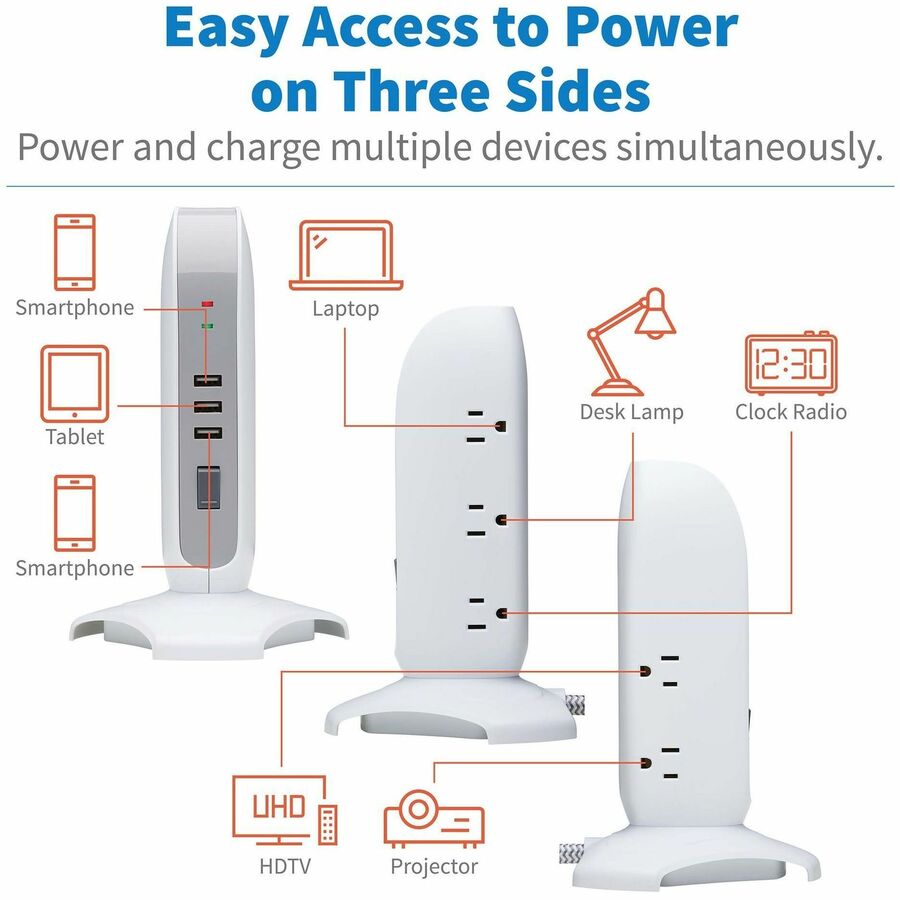 Easy Access to Power on Three Sides

Power and charge multiple devices simultaneously.

Smartphone

Tablet

Smartphone

Laptop

Desk Lamp

12:30

Clock Radio

UHD

HDTV

Projector