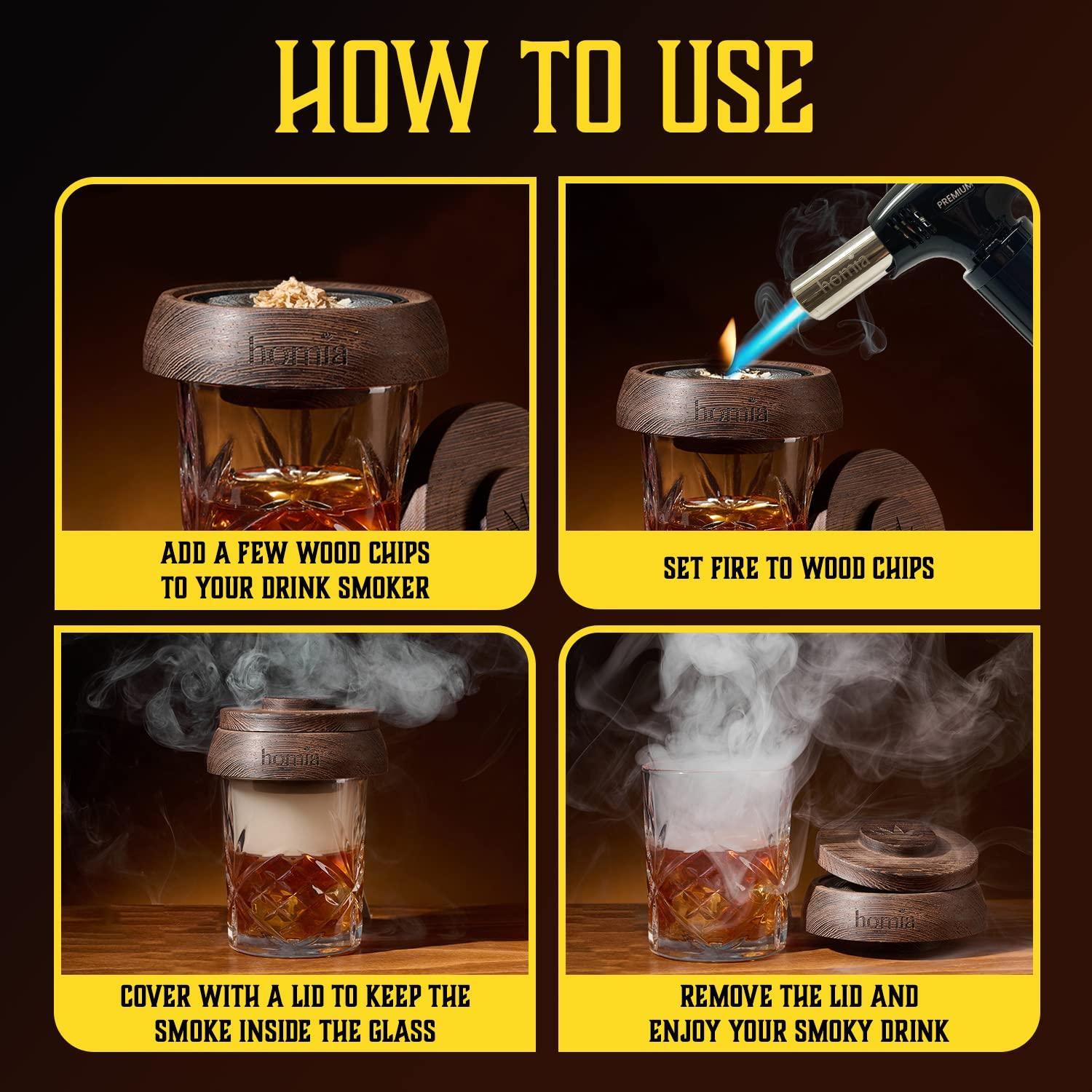 HOW TO USE

homia

ADD A FEW WOOD CHIPS TO YOUR DRINK SMOKER

PREMIUM

homia

homia

SET FIRE TO WOOD CHIPS

homia

COVER WITH A LID TO KEEP THE SMOKE INSIDE THE GLASS

homia

REMOVE THE LID AND ENJOY YOUR SMOKY DRINK