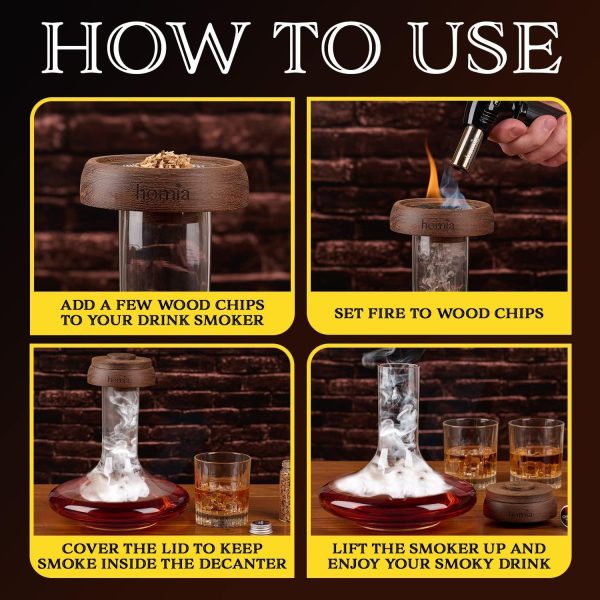 HOW TO USE

homia

ADD A FEW WOOD CHIPS TO YOUR DRINK SMOKER

homia

SET FIRE TO WOOD CHIPS

homia

COVER THE LID TO KEEP SMOKE INSIDE THE DECANTER

homia

LIFT THE SMOKER UP AND ENJOY YOUR SMOKY DRINK