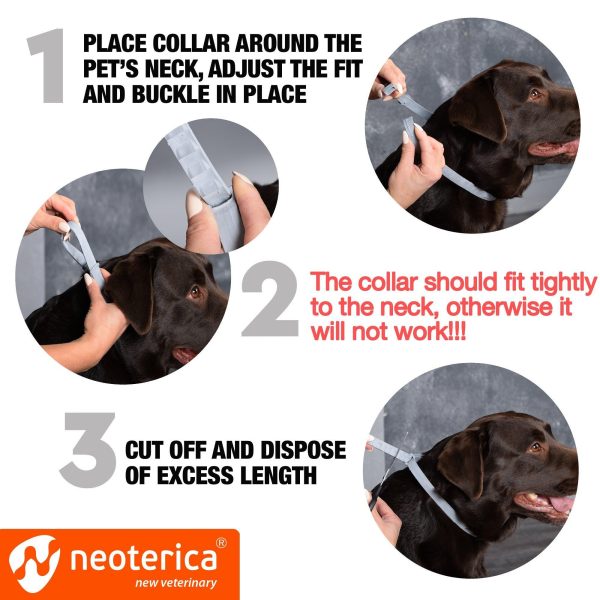 1 PLACE COLLAR AROUND THE PET'S NECK, ADJUST THE FIT AND BUCKLE IN PLACE

2 The collar should fit tightly to the neck, otherwise it will not work!!!

3 CUT OFF AND DISPOSE OF EXCESS LENGTH

neoterica®
new veterinary